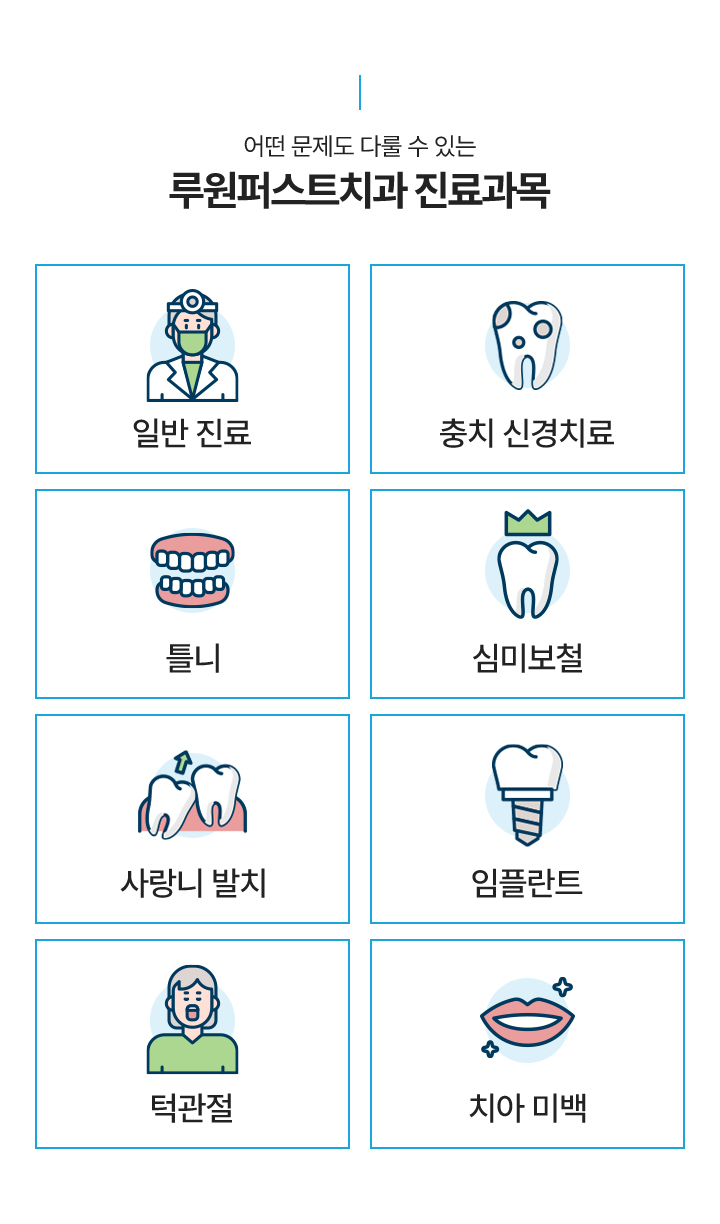 어떤 문제도 다룰 수 있는

루원퍼스트치과 진료과목

일반 진료

충치 신경치료

틀니

심미보철

사랑니 발치

임플란트

턱관절

치아 미백